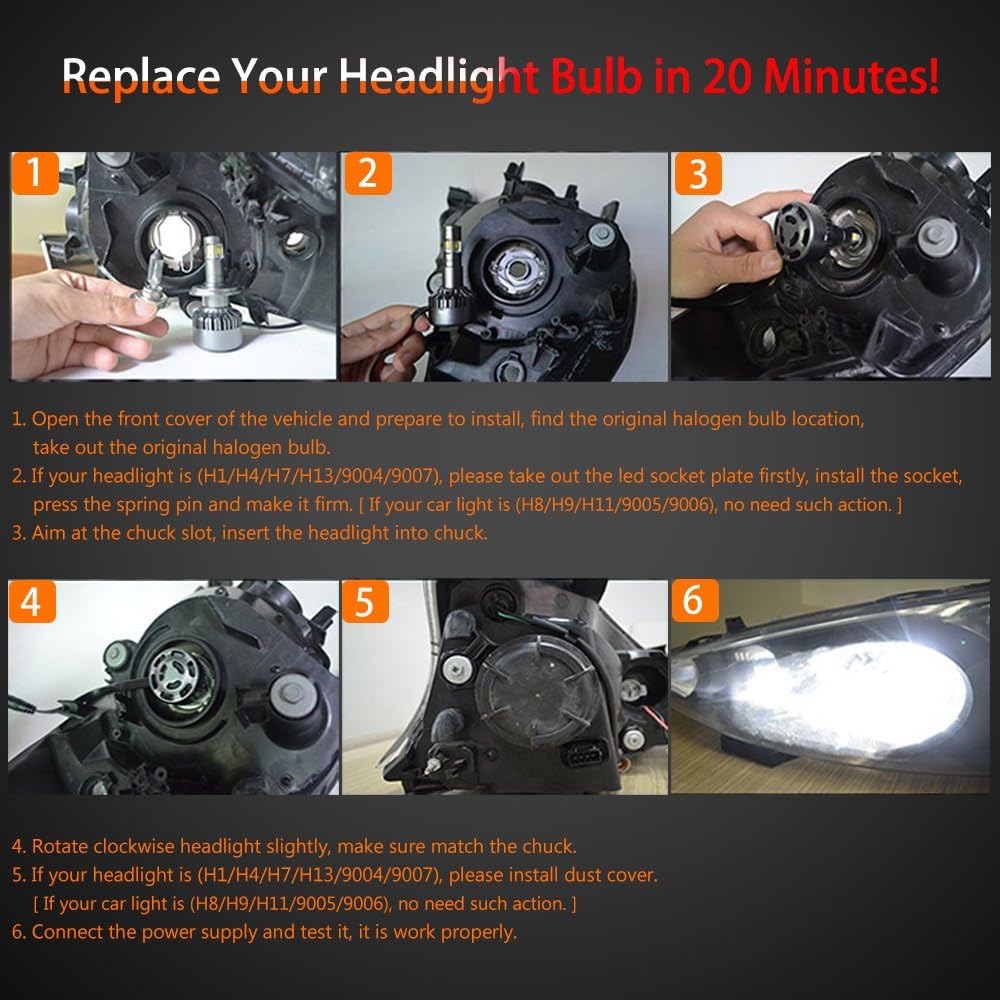 Replace Your Headlight Bulb in 20 Minutes!

1

2

3

1. Open the front cover of the vehicle and prepare to install, find the original halogen bulb location, take out the original halogen bulb.
2. If your headlight is (H1/H4/H7/H13/9004/9007), please take out the led socket plate firstly, install the socket, press the spring pin and make it firm. [ If your car light is (H8/H9/H11/9005/9006), no need such action. ]
3. Aim at the chuck slot, insert the headlight into chuck.

4

5

6

4. Rotate clockwise headlight slightly, make sure match the chuck.
5. If your headlight is (H1/H4/H7/H13/9004/9007), please install dust cover. [ If your car light is (H8/H9/H11/9005/9006), no need such action. ]
6. Connect the power supply and test it, it is work properly.