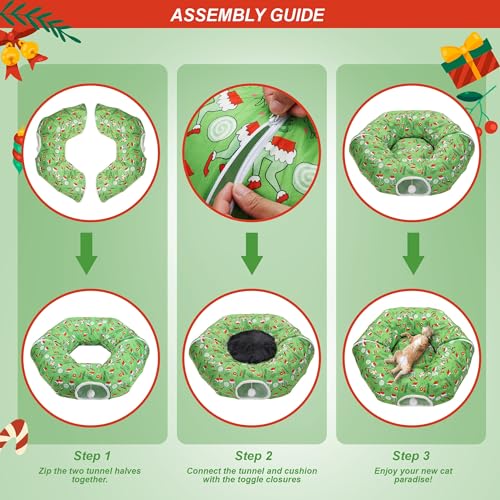 ASSEMBLY GUIDE

Step 1
Zip the two tunnel halves together.

Step 2
Connect the tunnel and cushion with the toggle closures

Step 3
Enjoy your new cat paradise!