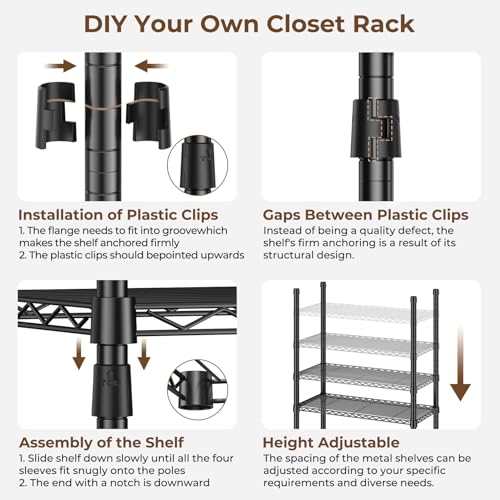 DIY Your Own Closet Rack

Installation of Plastic Clips
1. The flange needs to fit into groovewhich makes the shelf anchored firmly
2. The plastic clips should bepointed upwards

Gaps Between Plastic Clips
Instead of being a quality defect, the shelf's firm anchoring is a result of its structural design.

Assembly of the Shelf
1. Slide shelf down slowly until all the four sleeves fit snugly onto the poles
2. The end with a notch is downward

Height Adjustable
The spacing of the metal shelves can be adjusted according to your specific requirements and diverse needs.